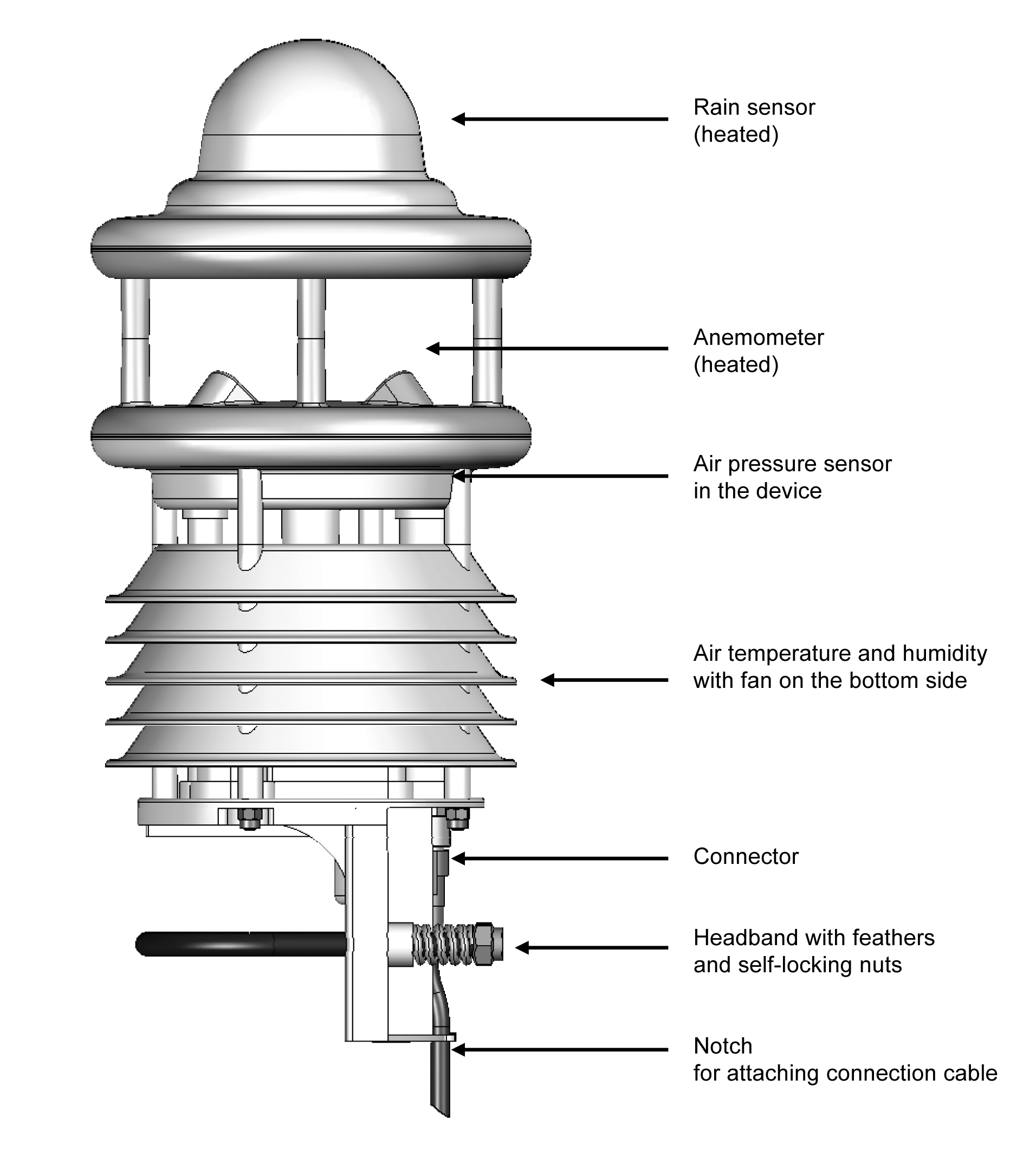 Rain sensor
(heated)

Anemometer
(heated)

Air pressure sensor
in the device

Air temperature and humidity
with fan on the bottom side

Connector

Headband with feathers
and self-locking nuts

Notch
for attaching connection cable